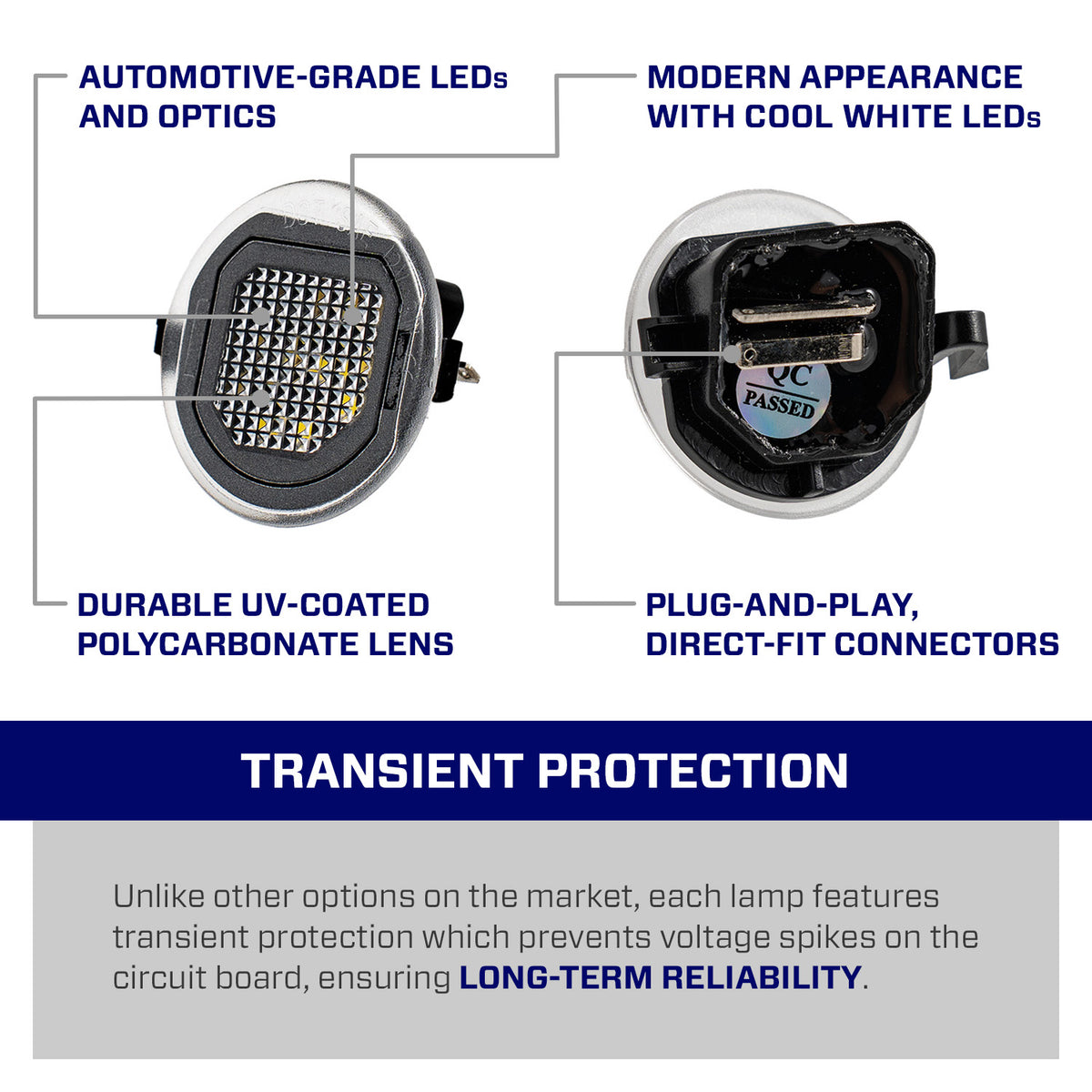 AUTOMOTIVE-GRADE LEDs
AND OPTICS

MODERN APPEARANCE
WITH COOL WHITE LEDs

QC
PASSED

DURABLE UV-COATED
POLYCARBONATE LENS

PLUG-AND-PLAY,
DIRECT-FIT CONNECTORS

TRANSIENT PROTECTION

Unlike other options on the market, each lamp features transient protection which prevents voltage spikes on the circuit board, ensuring LONG-TERM RELIABILITY.